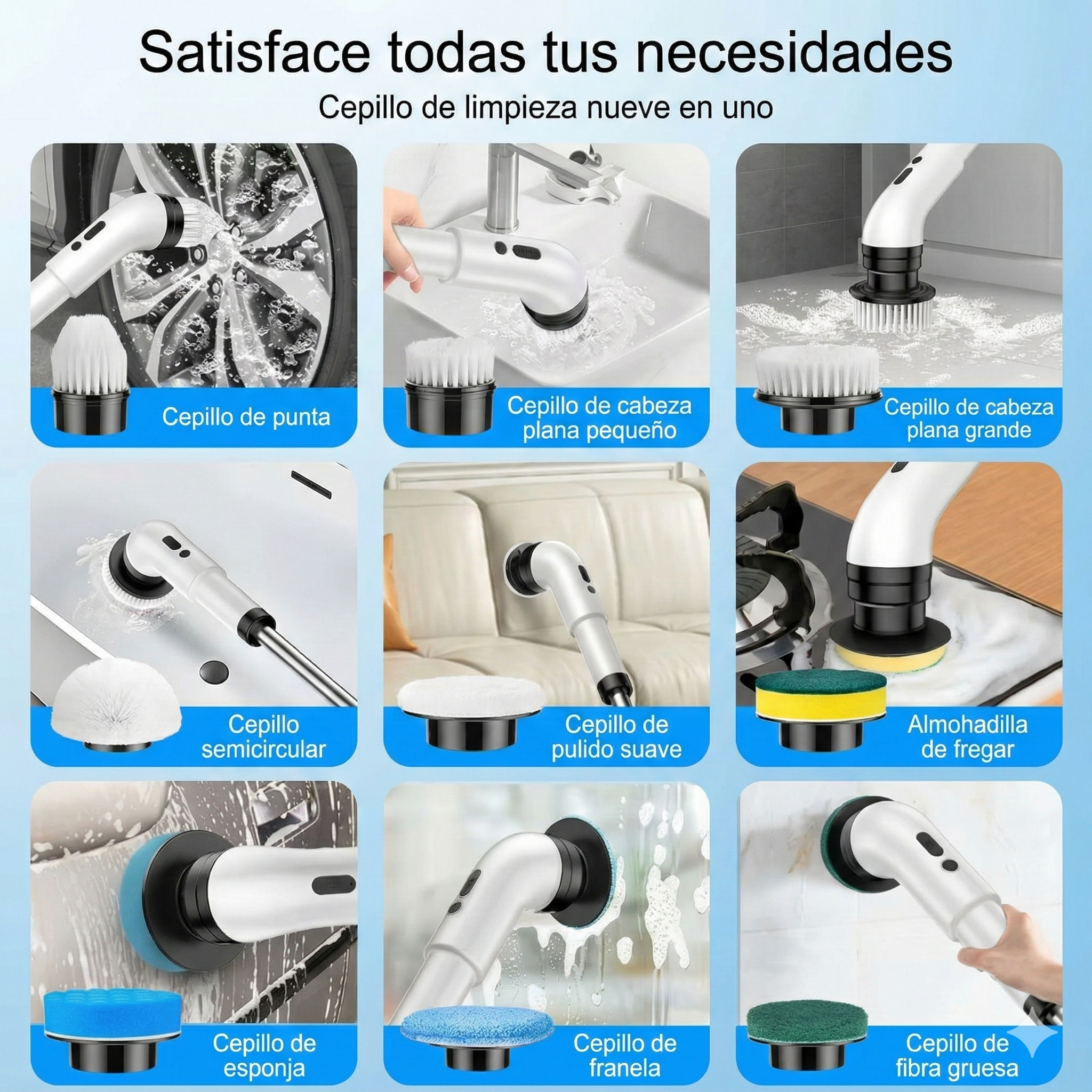 Satisface todas tus necesidades

Cepillo de limpieza nueve en uno

Cepillo de punta

Cepillo de cabeza plana pequeño

Cepillo de cabeza plana grande

Cepillo semicircular

Cepillo de pulido suave

Almohadilla de fregar

Cepillo de esponja

Cepillo de franela

Cepillo de fibra gruesa