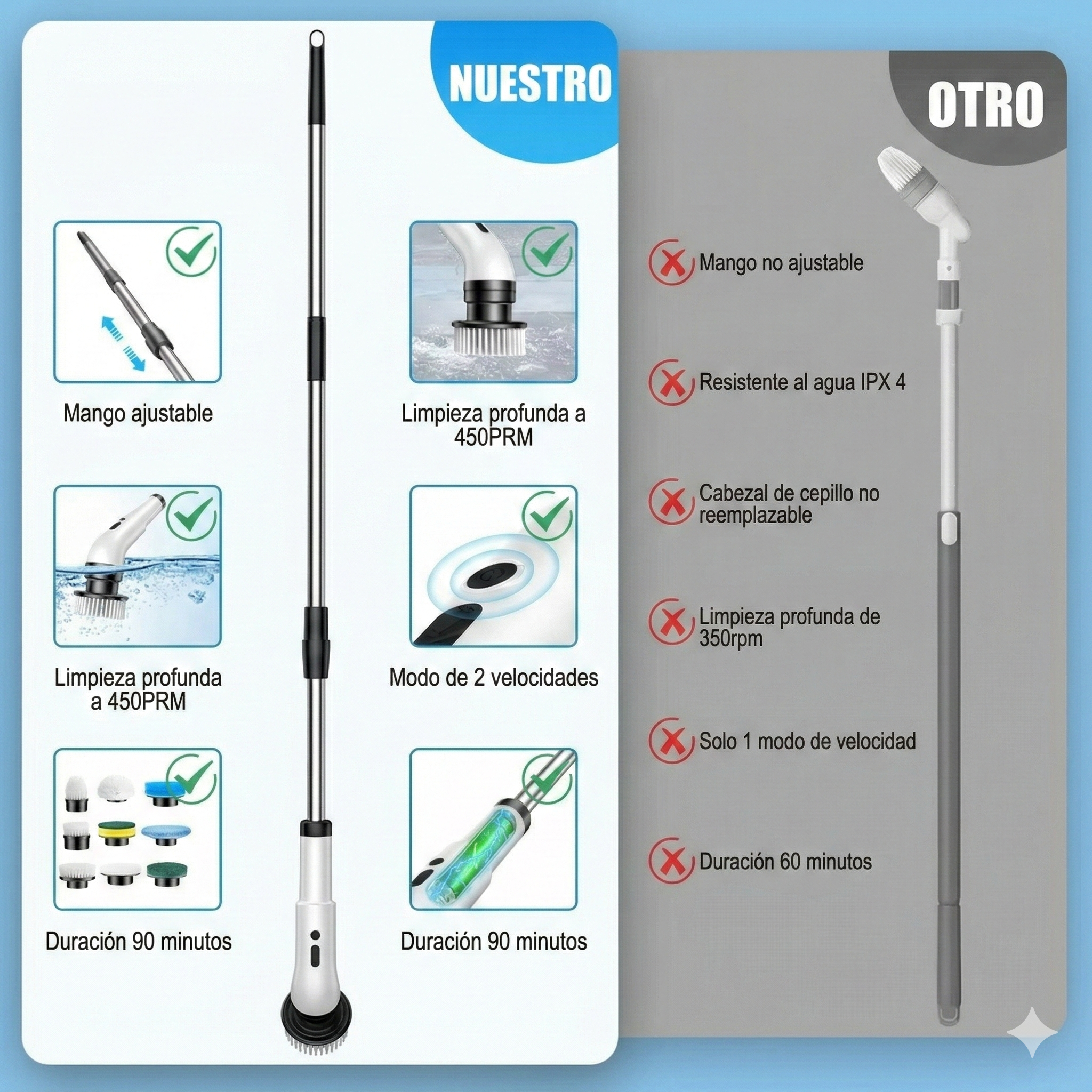 NUESTRO

Mango ajustable

Limpieza profunda a 450PRM

Limpieza profunda a 450PRM

Modo de 2 velocidades

Duración 90 minutos

Duración 90 minutos

OTRO

Mango no ajustable

Resistente al agua IPX 4

Cabezal de cepillo no reemplazable

Limpieza profunda de 350rpm

Solo 1 modo de velocidad

Duración 60 minutos